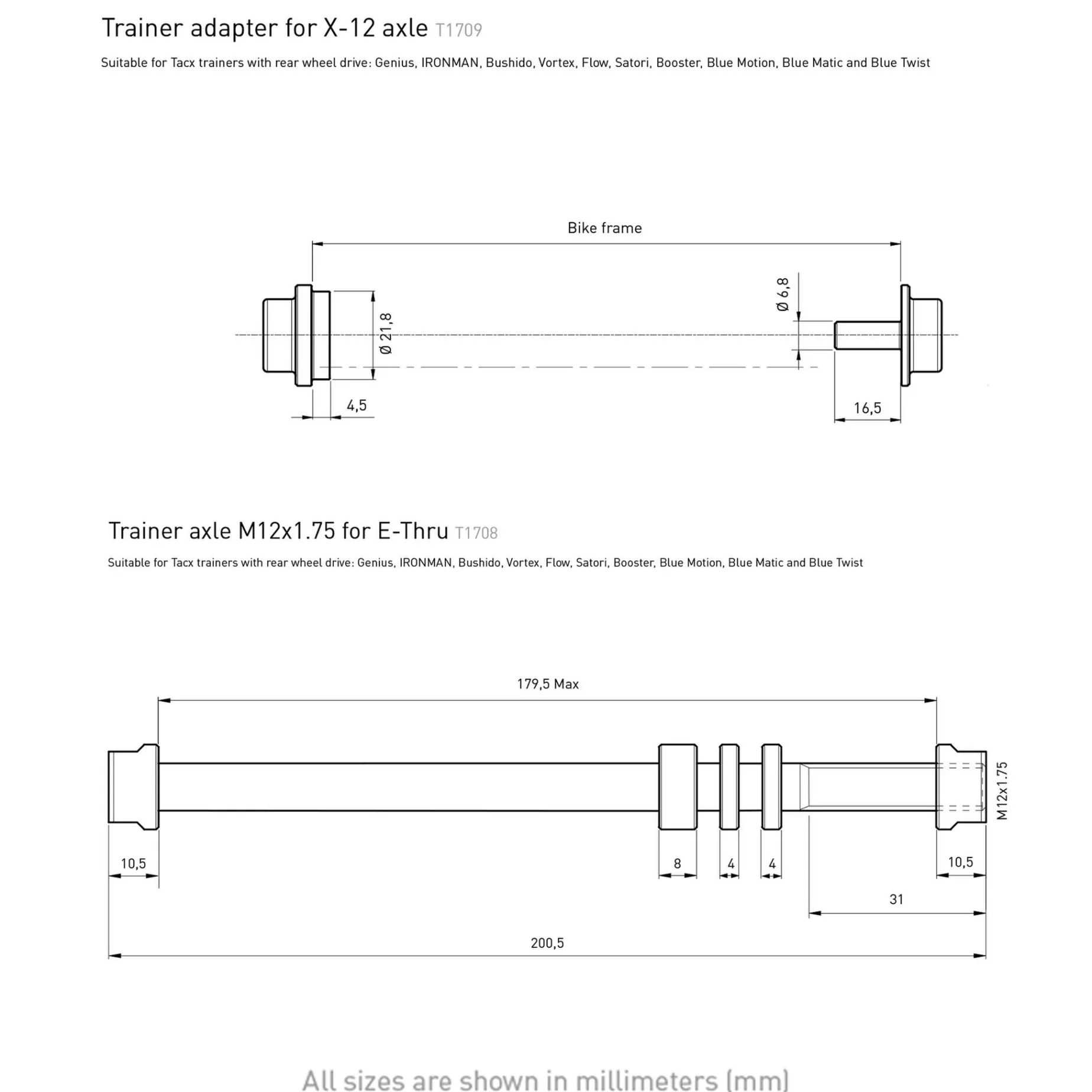 Trainer adapter for X-12 axle T1709

Suitable for Tacx trainers with rear wheel drive: Genius, IRONMAN, Bushido, Vortex, Flow, Satori, Booster, Blue Motion, Blue Matic and Blue Twist

Bike frame

Ø 21,8

Ø 6,8

4,5

16,5

Trainer axle M12x1.75 for E-Thru T1708

Suitable for Tacx trainers with rear wheel drive: Genius, IRONMAN, Bushido, Vortex, Flow, Satori, Booster, Blue Motion, Blue Matic and Blue Twist

179,5 Max

M12x1.75

10,5

8

4

4

10,5

31

200,5

All sizes are shown in millimeters (mm)